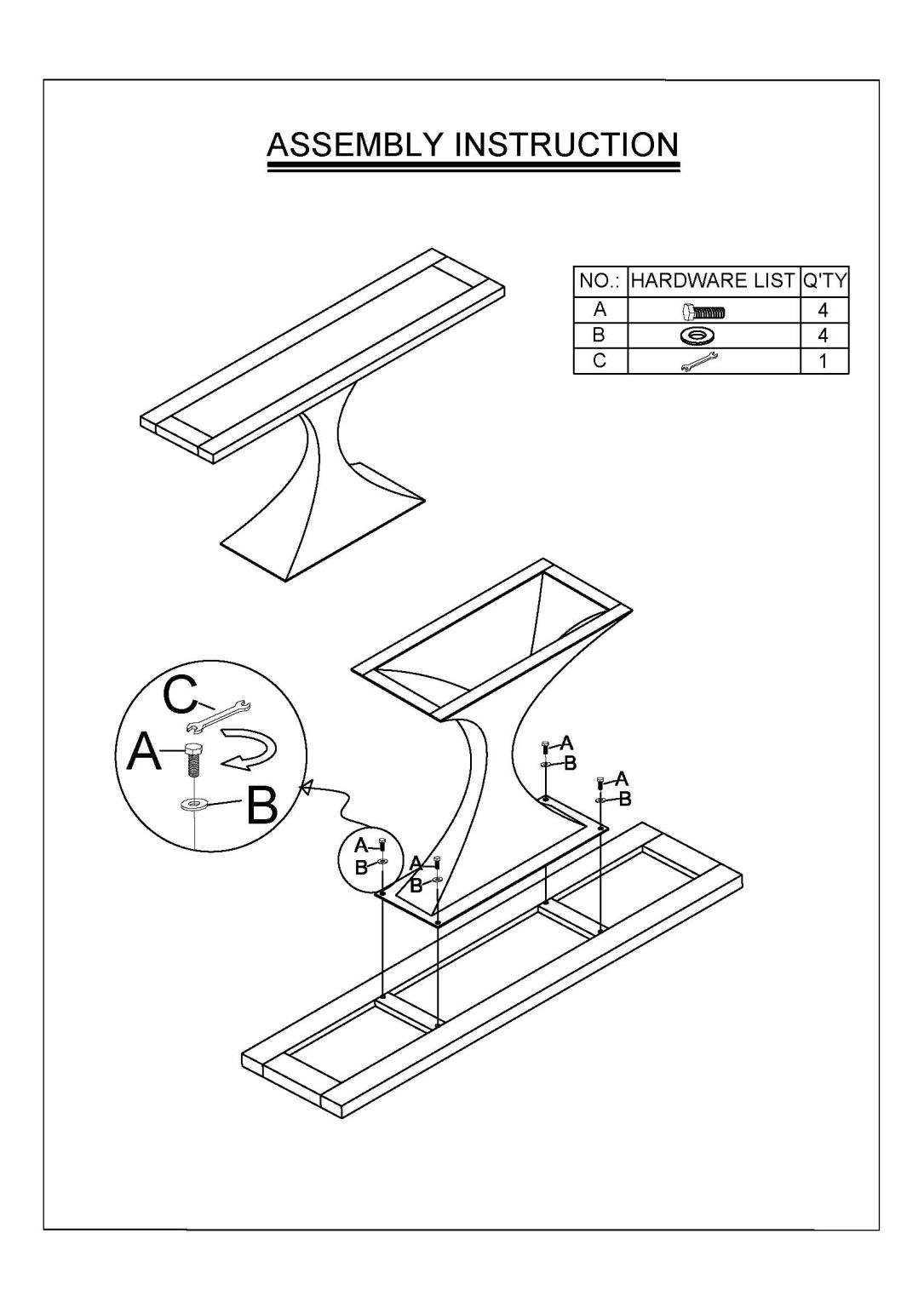 ASSEMBLY INSTRUCTION

| NO.: | HARDWARE LIST | Q'TY |
|---|---|---|
| A | | 4 |
| B | | 4 |
| C | | 1 |

C
A
B

A
B
A
B
A
B
A
B