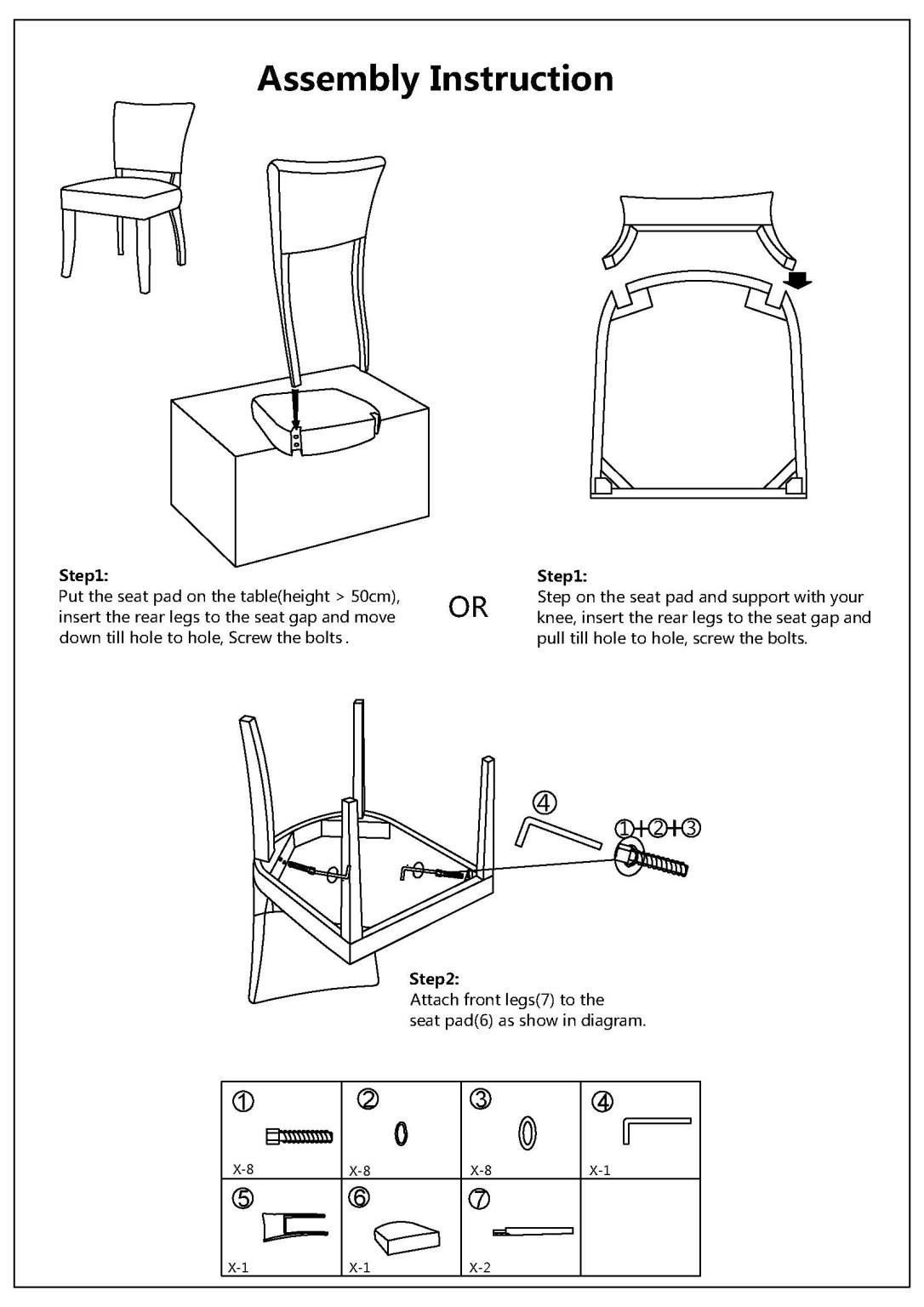 Assembly Instruction

Step1:
Put the seat pad on the table(height > 50cm), insert the rear legs to the seat gap and move down till hole to hole, Screw the bolts .

OR

Step1:
Step on the seat pad and support with your knee, insert the rear legs to the seat gap and pull till hole to hole, screw the bolts.

④

①+②+③

Step2:
Attach front legs(7) to the seat pad(6) as show in diagram.

| ① X-8 | ② X-8 | ③ X-8 | ④ X-1 |
|---|---|---|---|
| ⑤ X-1 | ⑥ X-1 | ⑦ X-2 | |