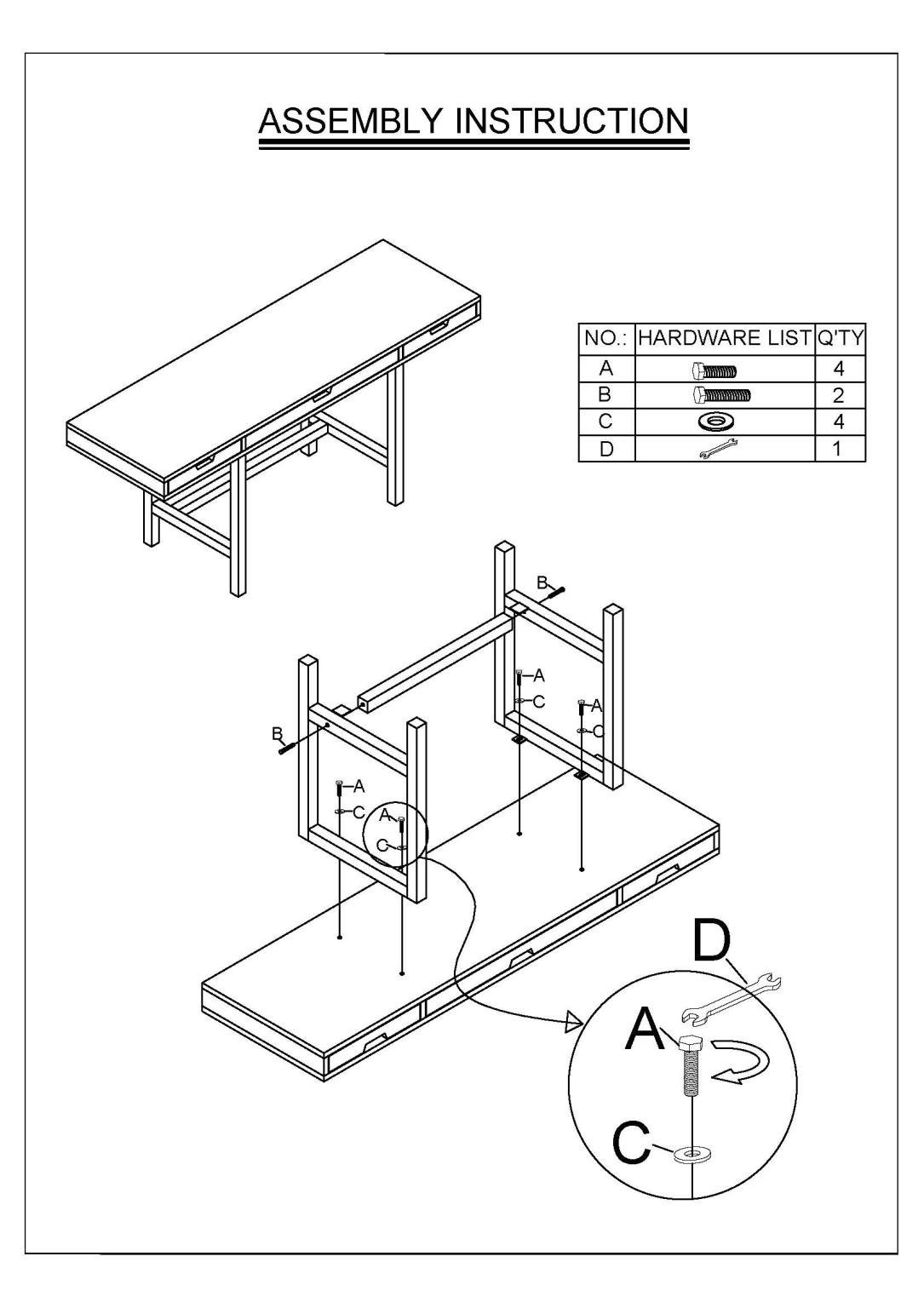 ASSEMBLY INSTRUCTION

| NO.: | HARDWARE LIST | Q'TY |
|---|---|---|
| A | | 4 |
| B | | 2 |
| C | | 4 |
| D | | 1 |

B
A
C
A
C
B
A
C
A
C

D
A
C