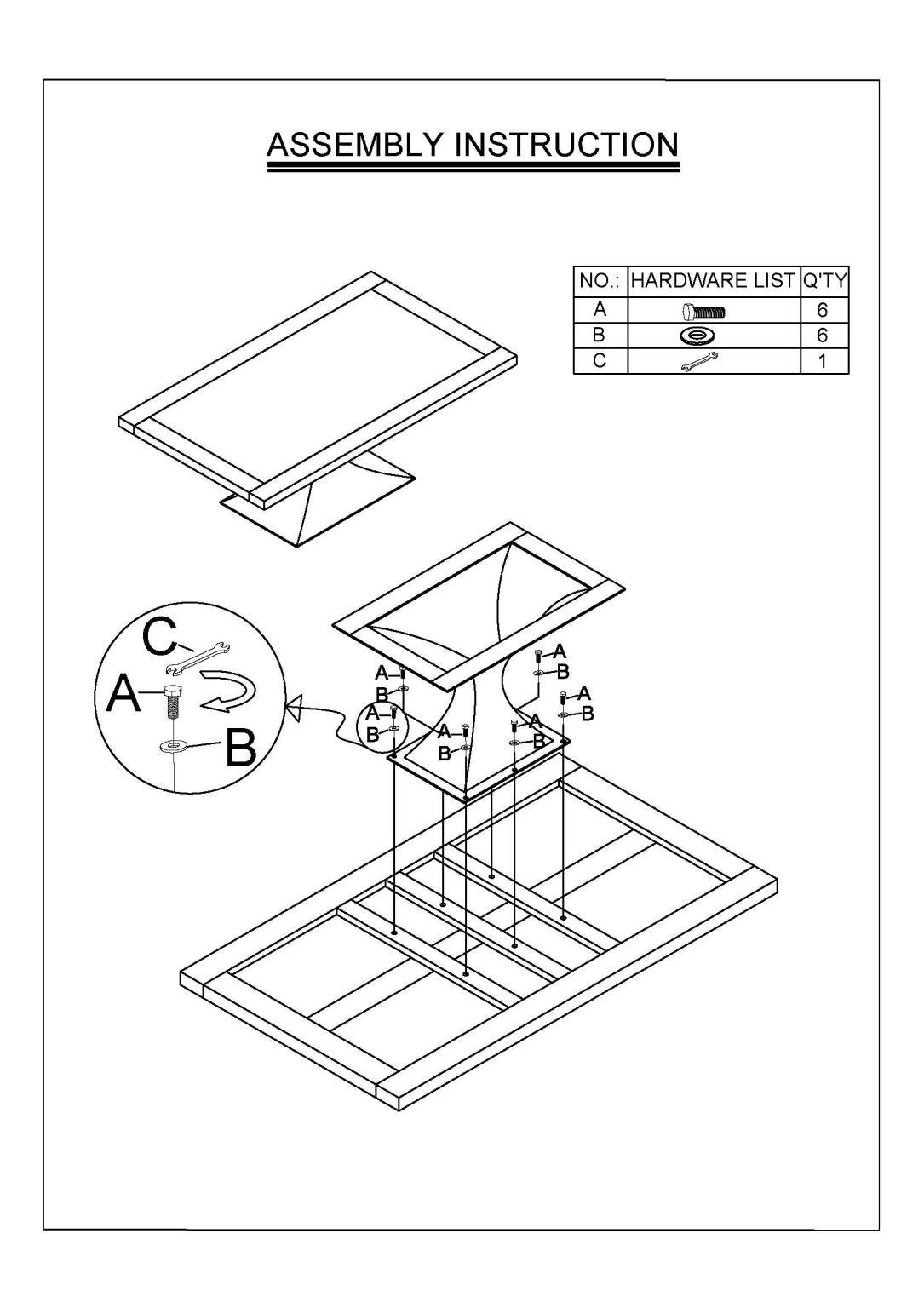 ASSEMBLY INSTRUCTION

| NO.: | HARDWARE LIST | Q'TY |
|---|---|---|
| A | | 6 |
| B | | 6 |
| C | | 1 |

C
A
B

A
B
A
B
A
B
A
B
A
B
A
B