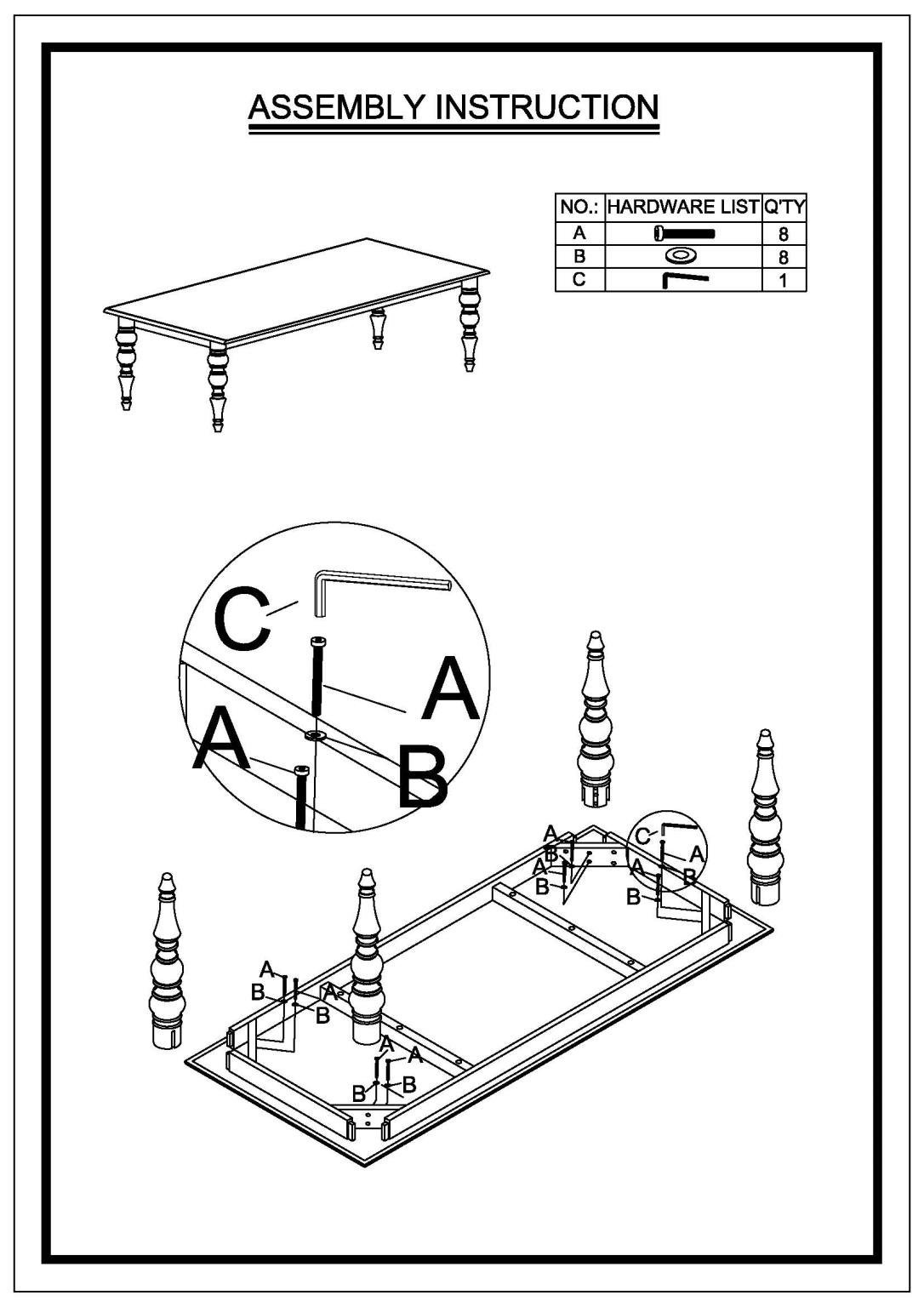 ASSEMBLY INSTRUCTION

| NO.: | HARDWARE LIST | Q'TY |
|---|---|---|
| A | | 8 |
| B | | 8 |
| C | | 1 |

C
A
A
B

A
B
A
B
C
A
A
B
B

A
B
A
B
A
A
B
B