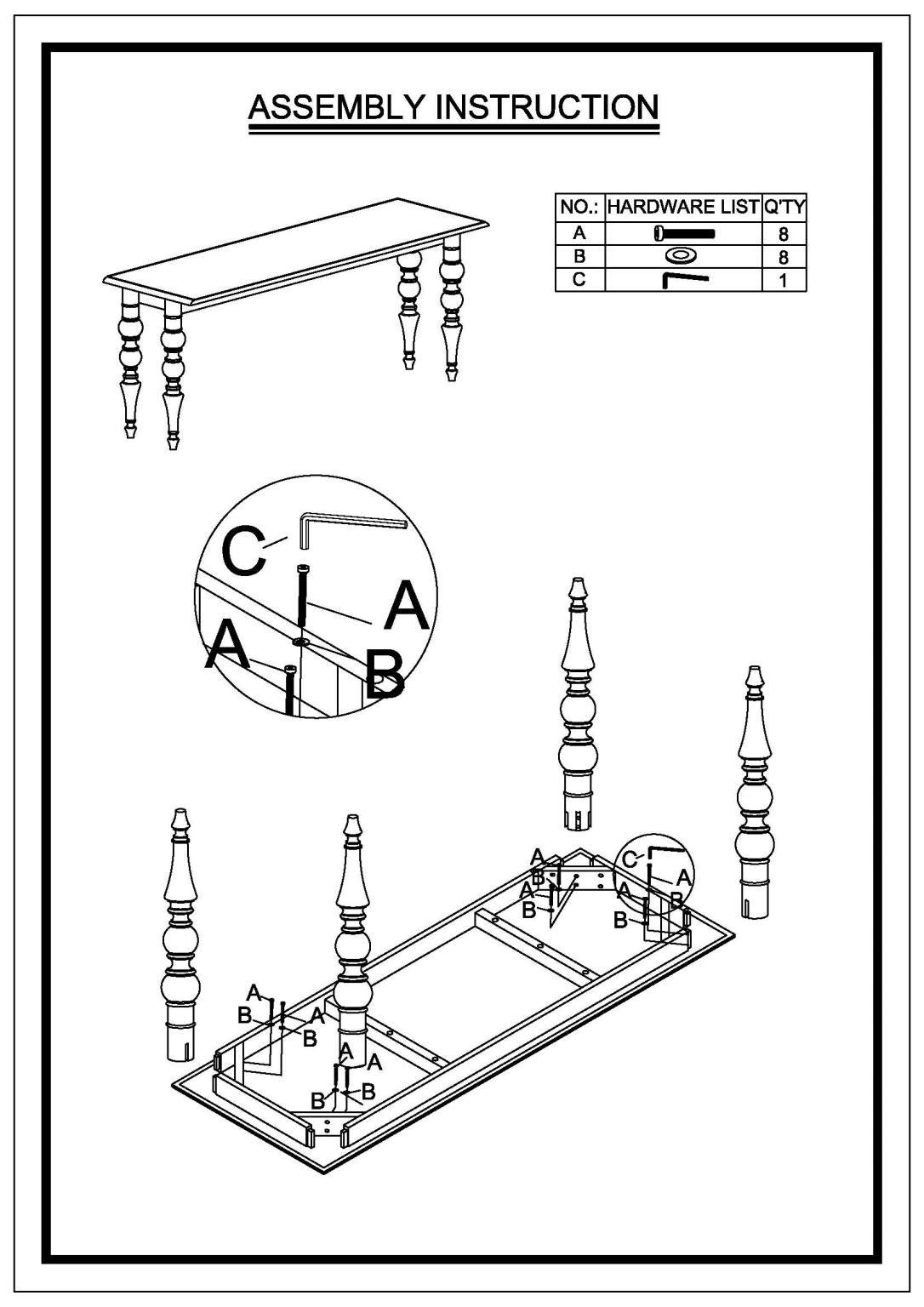 ASSEMBLY INSTRUCTION

| NO.: | HARDWARE LIST | Q'TY |
|---|---|---|
| A | | 8 |
| B | | 8 |
| C | | 1 |

C
A
A
B

A
B
A
B
C
A
A
B
B

A
B
A
B
A
A
B
B