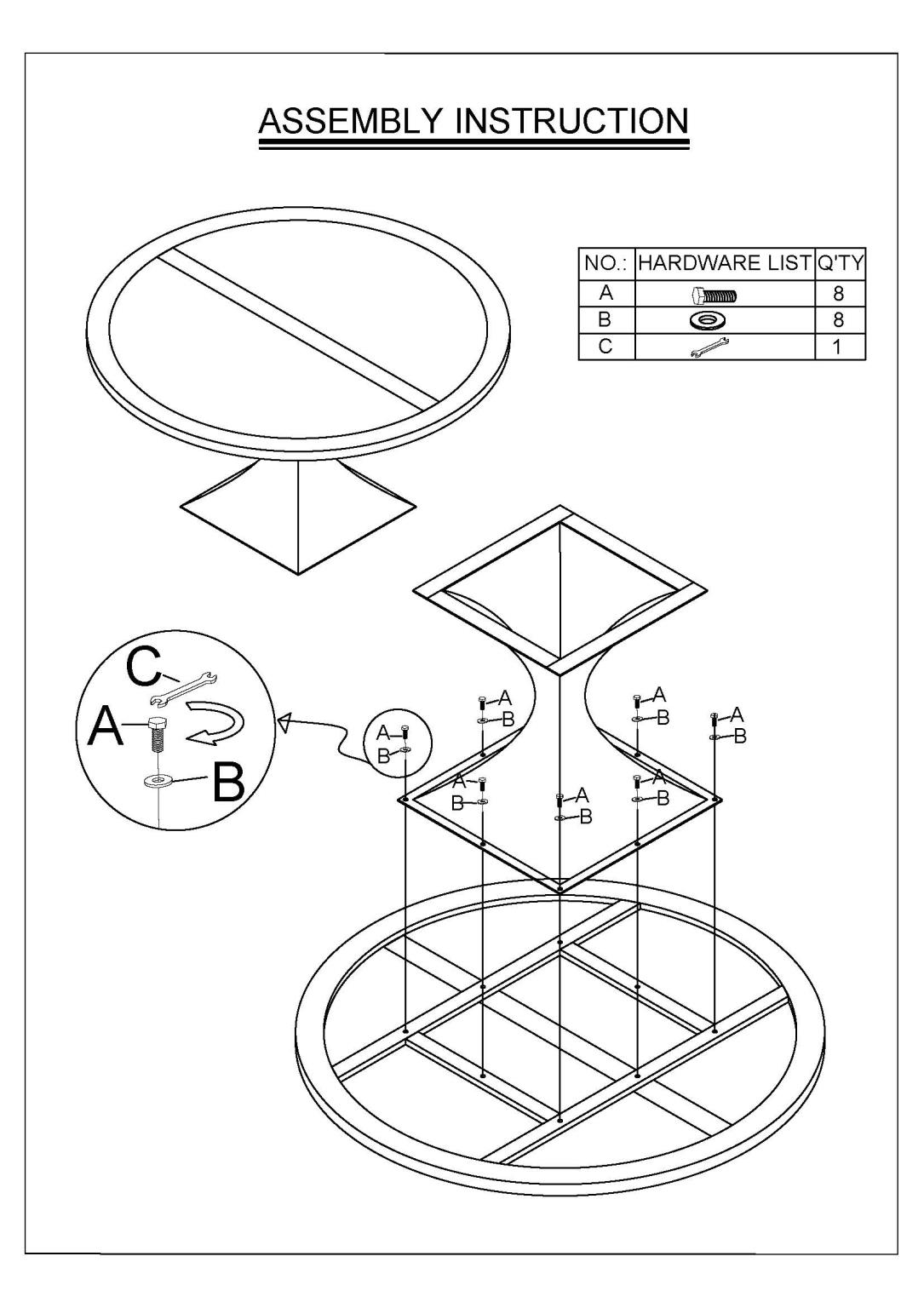 ASSEMBLY INSTRUCTION

| NO.: | HARDWARE LIST | Q'TY |
|---|---|---|
| A | | 8 |
| B | | 8 |
| C | | 1 |

C
A
B

A
B

A
B
A
B
A
B
A
B
A
B
A
B
A
B