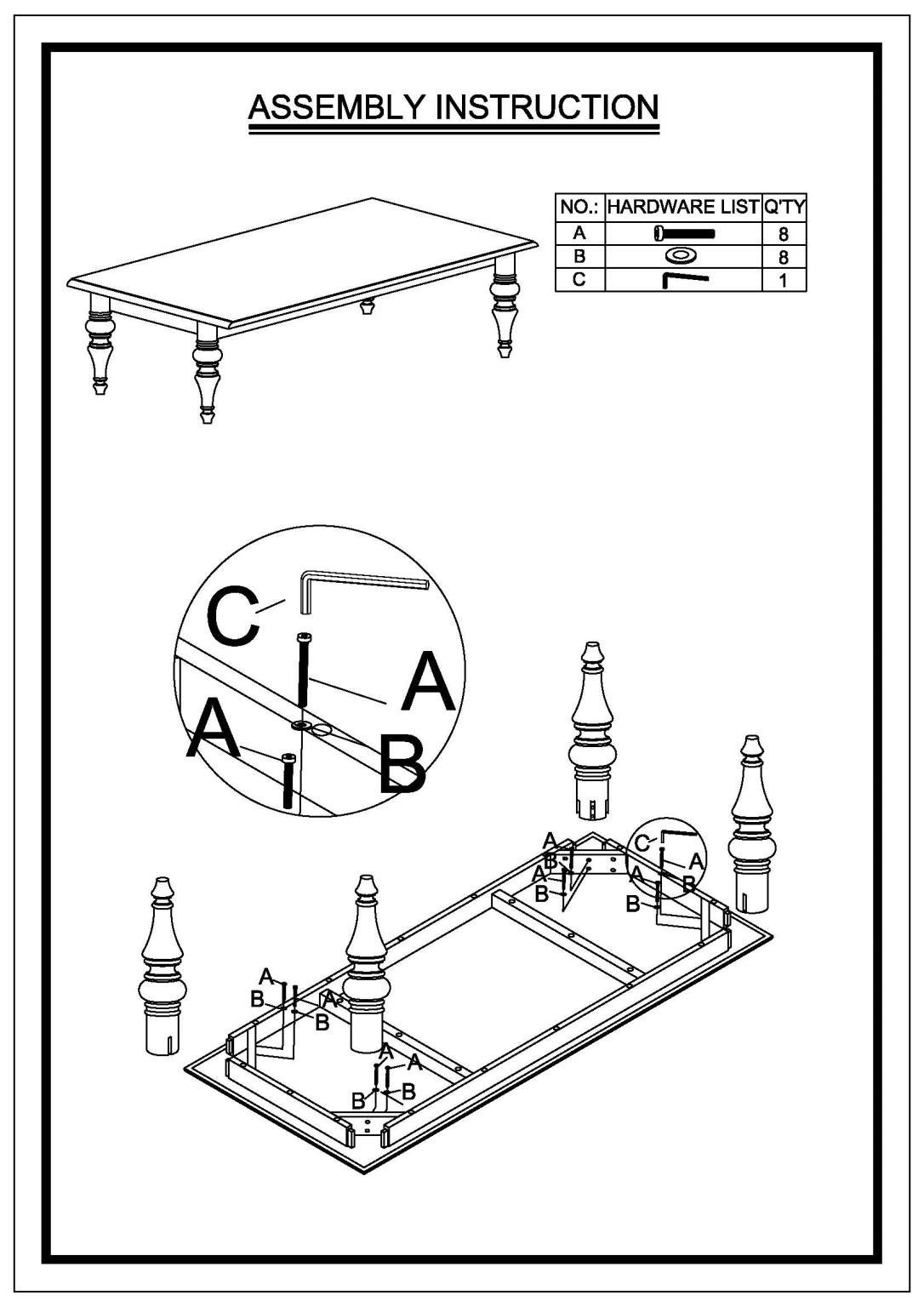 ASSEMBLY INSTRUCTION

| NO.: | HARDWARE LIST | Q'TY |
|---|---|---|
| A | | 8 |
| B | | 8 |
| C | | 1 |

C
A
A
B

A
B
A
B
C
A
A
B
B

A
B
A
B

A
A
B
B