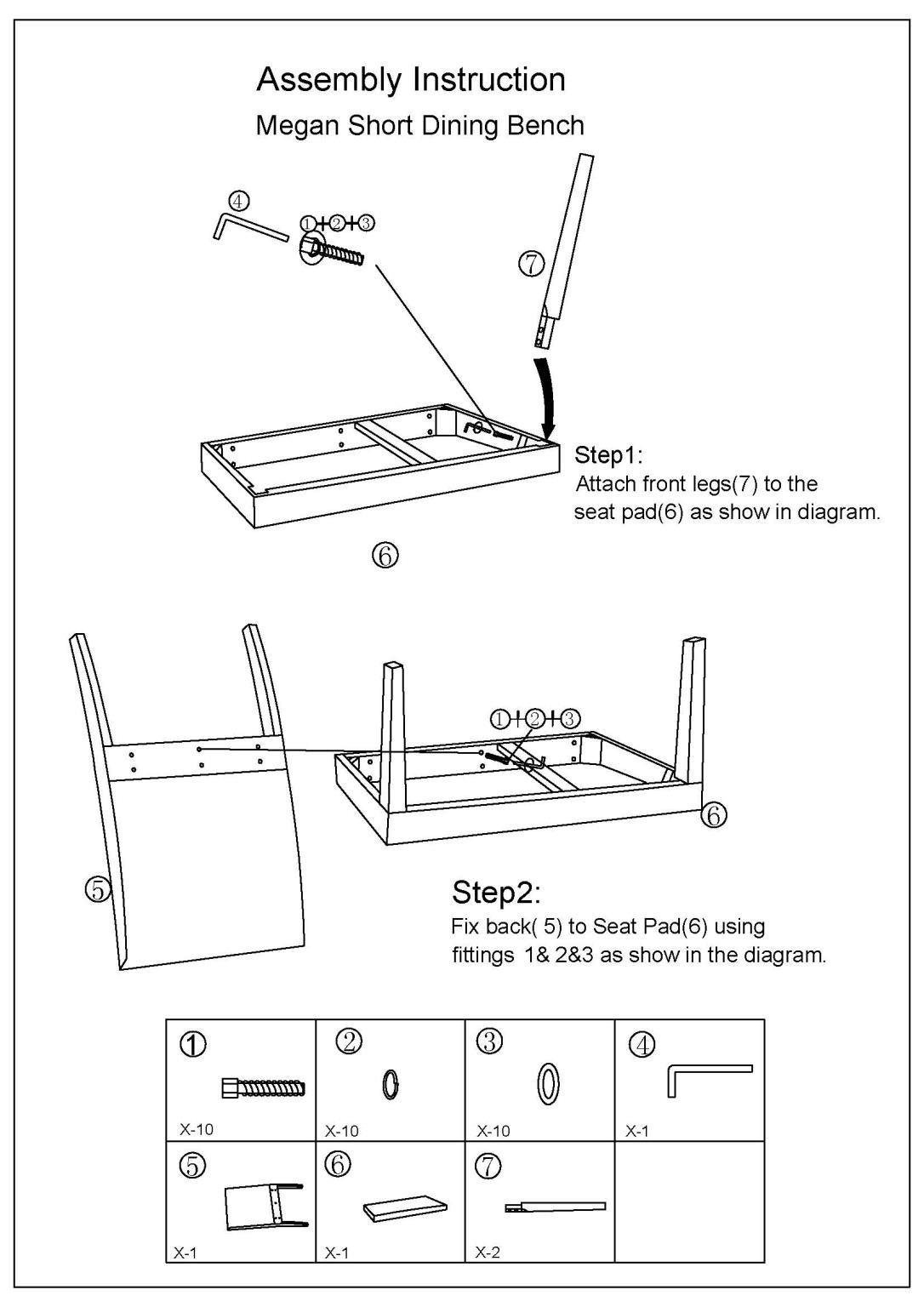 Assembly Instruction
Megan Short Dining Bench

④
①+②+③
⑦

Step1:
Attach front legs(7) to the seat pad(6) as show in diagram.

⑥

①+②+③
⑥
⑤

Step2:
Fix back( 5) to Seat Pad(6) using fittings 1& 2&3 as show in the diagram.

| ① X-10 | ② X-10 | ③ X-10 | ④ X-1 |
|---|---|---|---|
| ⑤ X-1 | ⑥ X-1 | ⑦ X-2 | |