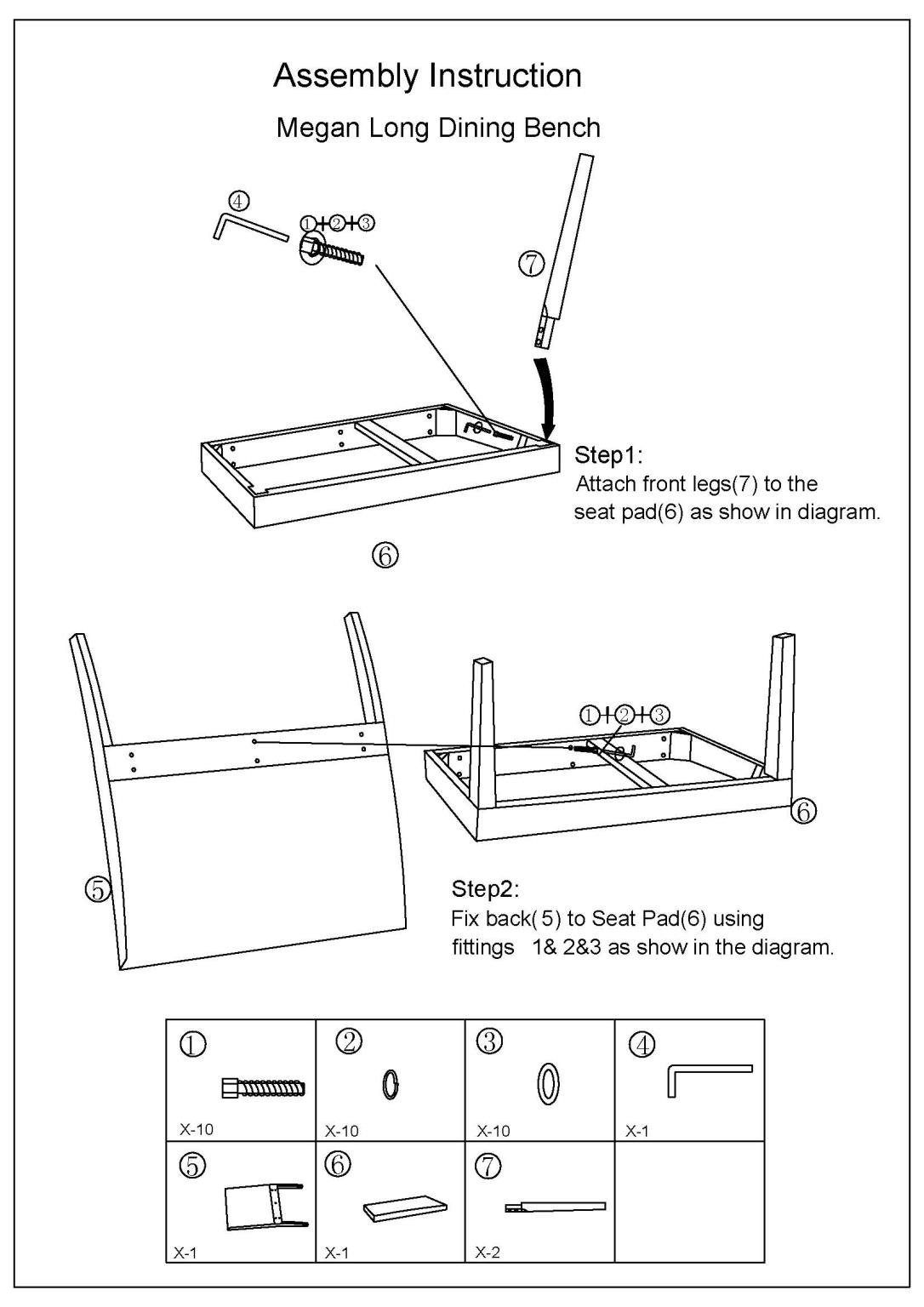 Assembly Instruction

Megan Long Dining Bench

④

①+②+③

⑦

Step1:
Attach front legs(7) to the seat pad(6) as show in diagram.

⑥

①+②+③

⑥

⑤

Step2:
Fix back( 5) to Seat Pad(6) using fittings 1& 2&3 as show in the diagram.

| ① X-10 | ② X-10 | ③ X-10 | ④ X-1 |
|---|---|---|---|
| ⑤ X-1 | ⑥ X-1 | ⑦ X-2 | |