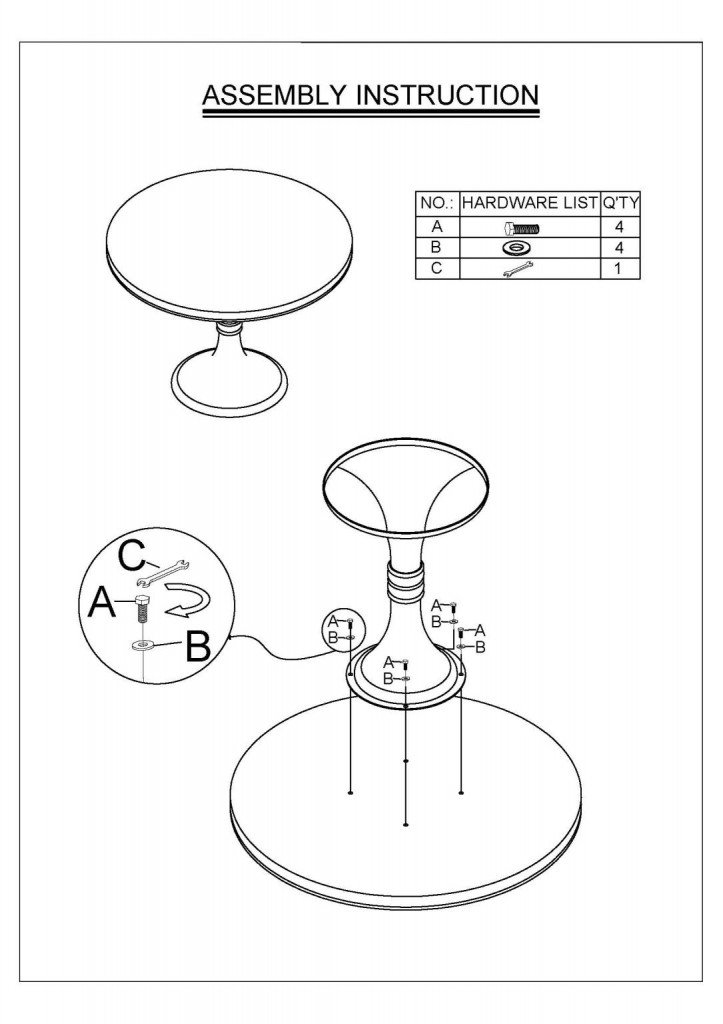 ASSEMBLY INSTRUCTION

| NO.: | HARDWARE LIST | Q'TY |
|---|---|---|
| A | | 4 |
| B | | 4 |
| C | | 1 |

C
A
B

A
B

A
B

A
B

A
B