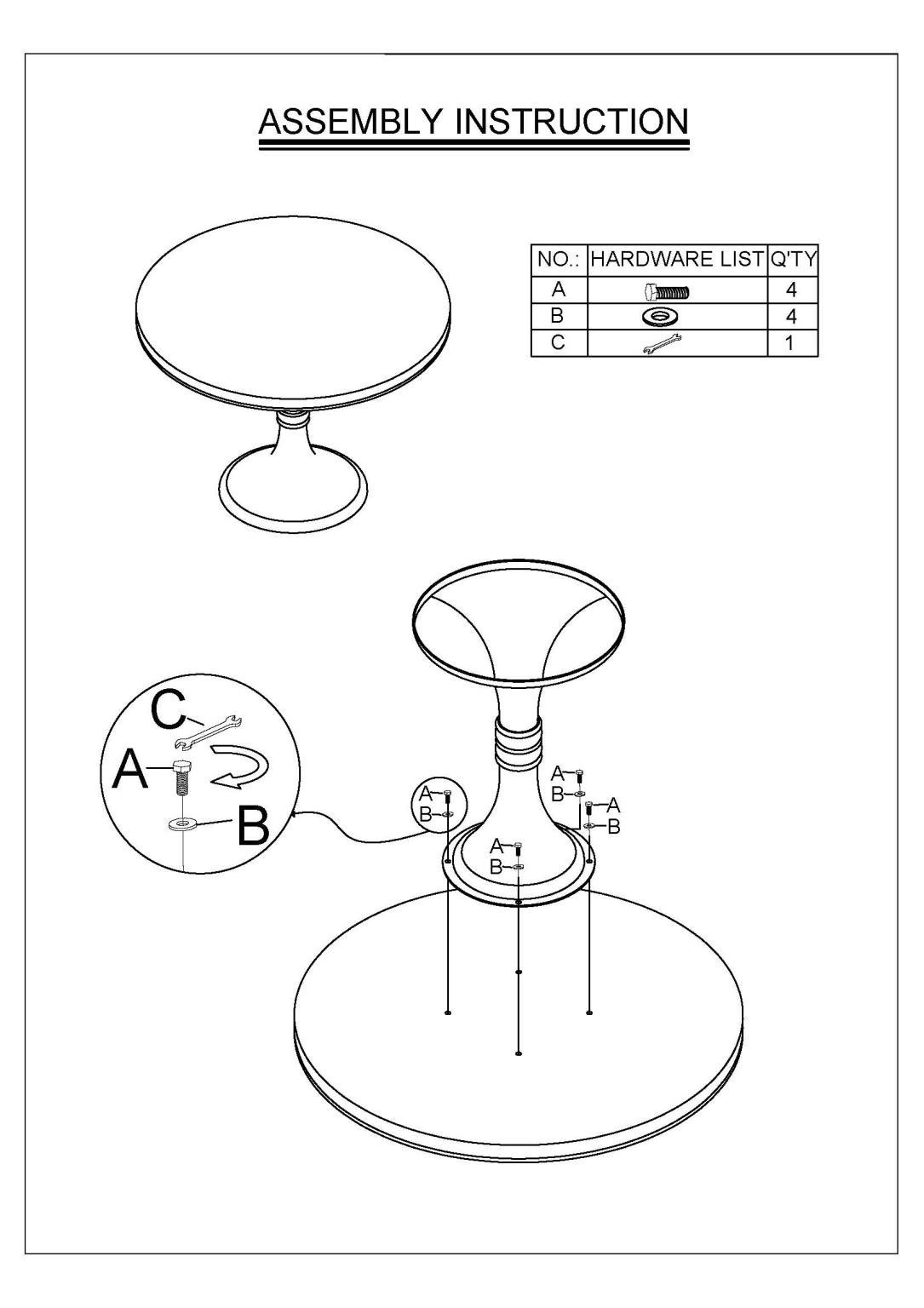 ASSEMBLY INSTRUCTION

| NO.: | HARDWARE LIST | Q'TY |
|---|---|---|
| A | | 4 |
| B | | 4 |
| C | | 1 |

C
A
B

A
B

A
B
A
B

A
B