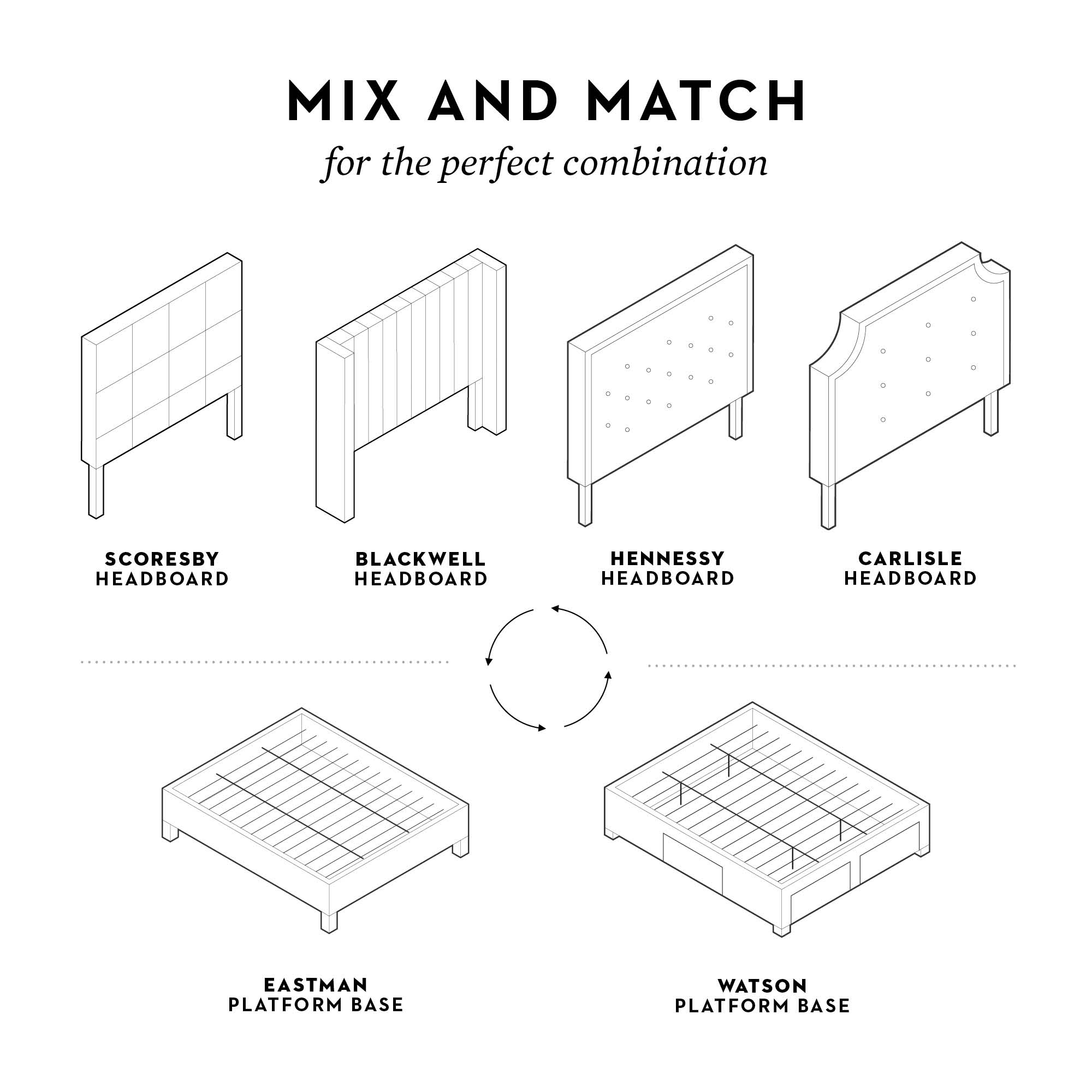 MIX AND MATCH
for the perfect combination

SCORESBY HEADBOARD

BLACKWELL HEADBOARD

HENNESSY HEADBOARD

CARLISLE HEADBOARD

EASTMAN PLATFORM BASE

WATSON PLATFORM BASE